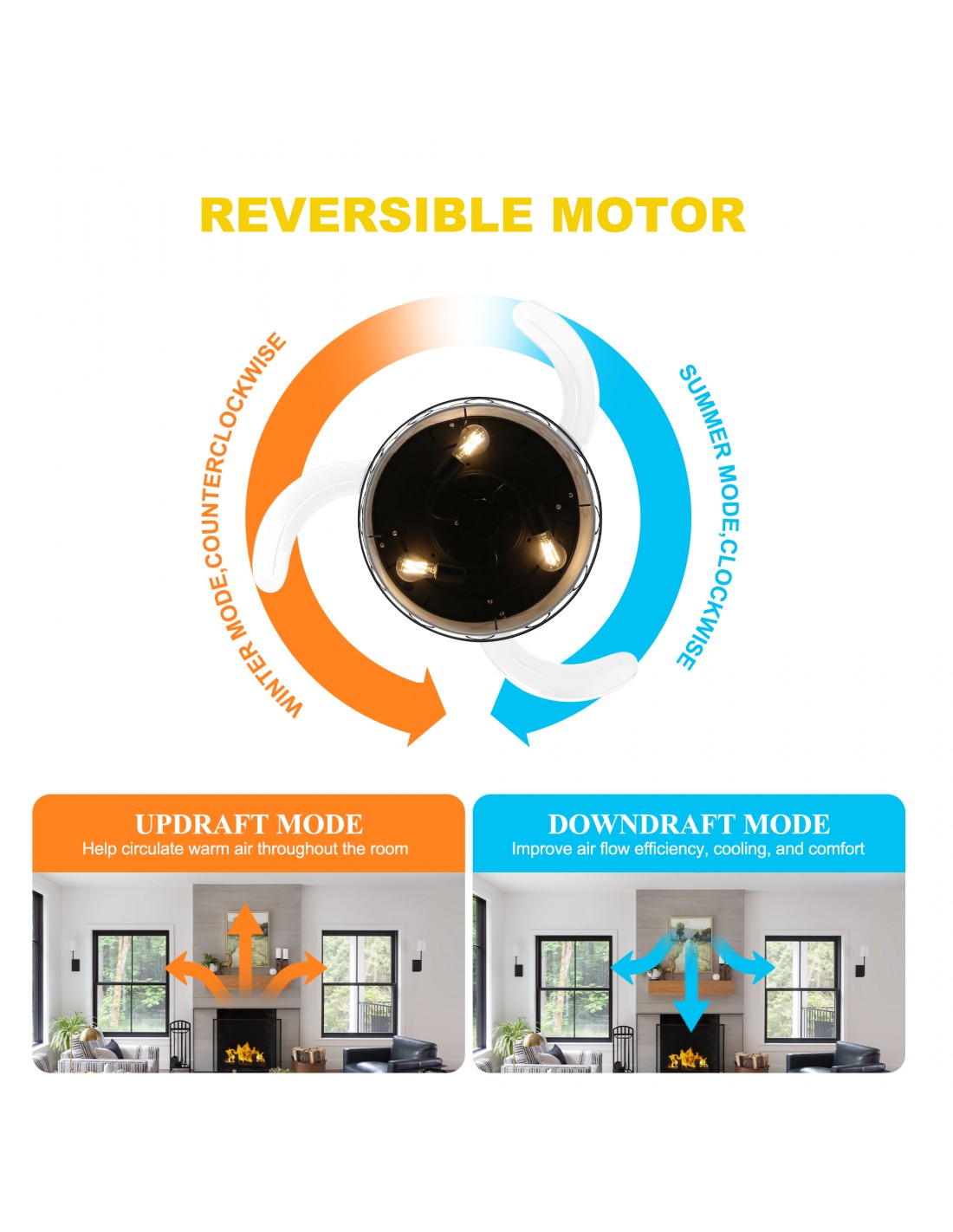 REVERSIBLE MOTOR

WINTER MODE,COUNTERCLOCKWISE

SUMMER MODE,CLOCKWISE

UPDRAFT MODE
Help circulate warm air throughout the room

DOWNDRAFT MODE
Improve air flow efficiency, cooling, and comfort