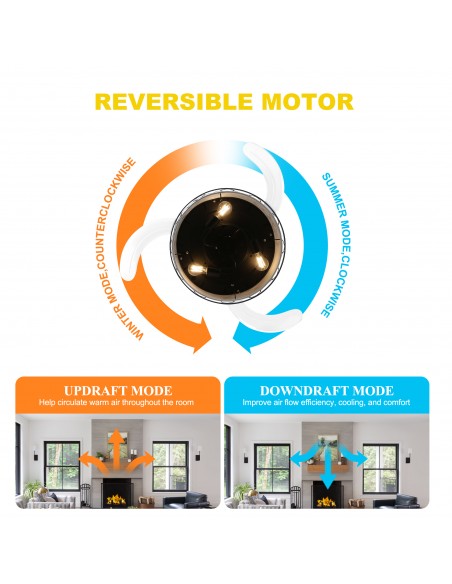 REVERSIBLE MOTOR

WINTER MODE,COUNTERCLOCKWISE

SUMMER MODE,CLOCKWISE

UPDRAFT MODE
Help circulate warm air throughout the room

DOWNDRAFT MODE
Improve air flow efficiency, cooling, and comfort