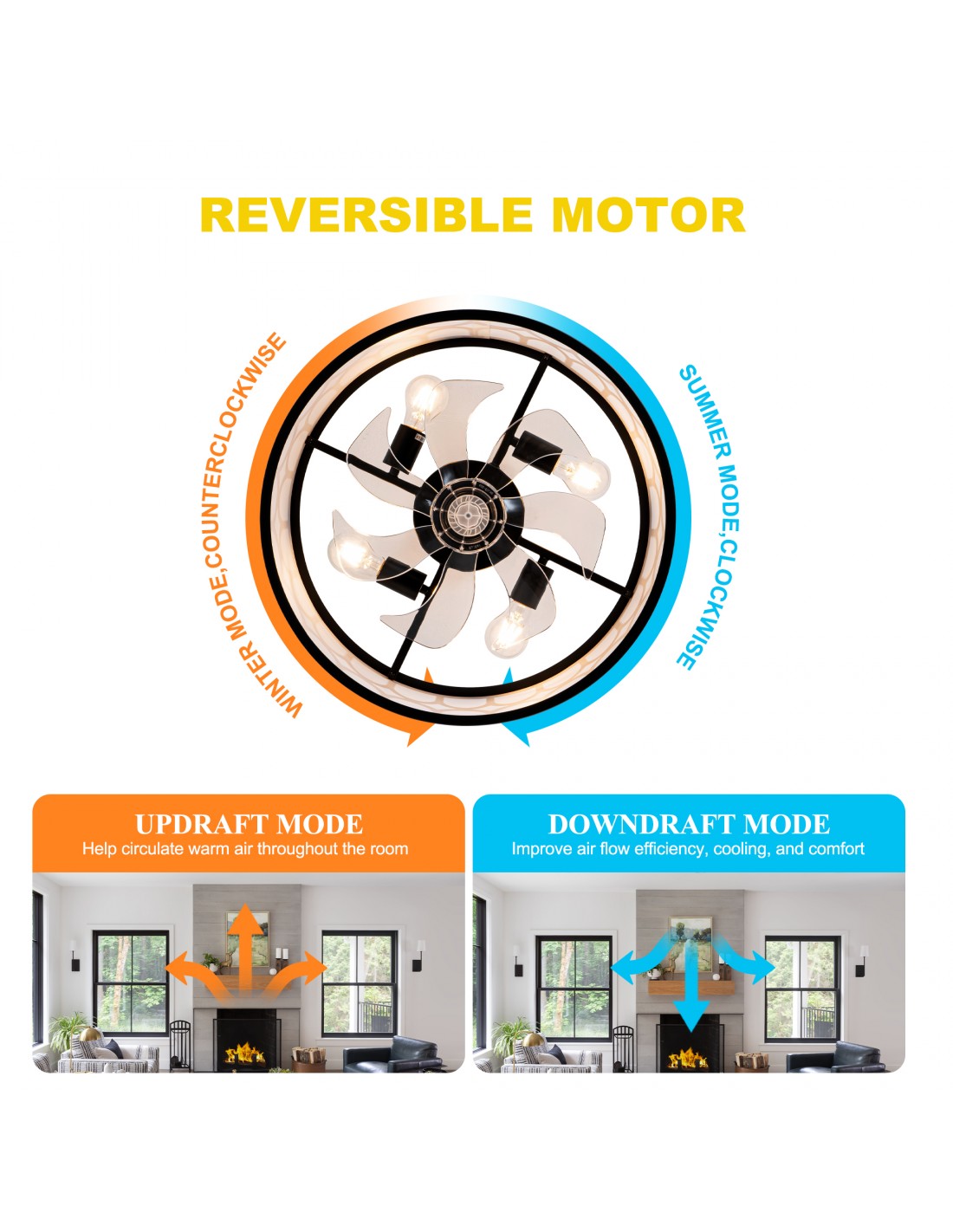 REVERSIBLE MOTOR

WINTER MODE,COUNTERCLOCKWISE

SUMMER MODE,CLOCKWISE

UPDRAFT MODE
Help circulate warm air throughout the room

DOWNDRAFT MODE
Improve air flow efficiency, cooling, and comfort