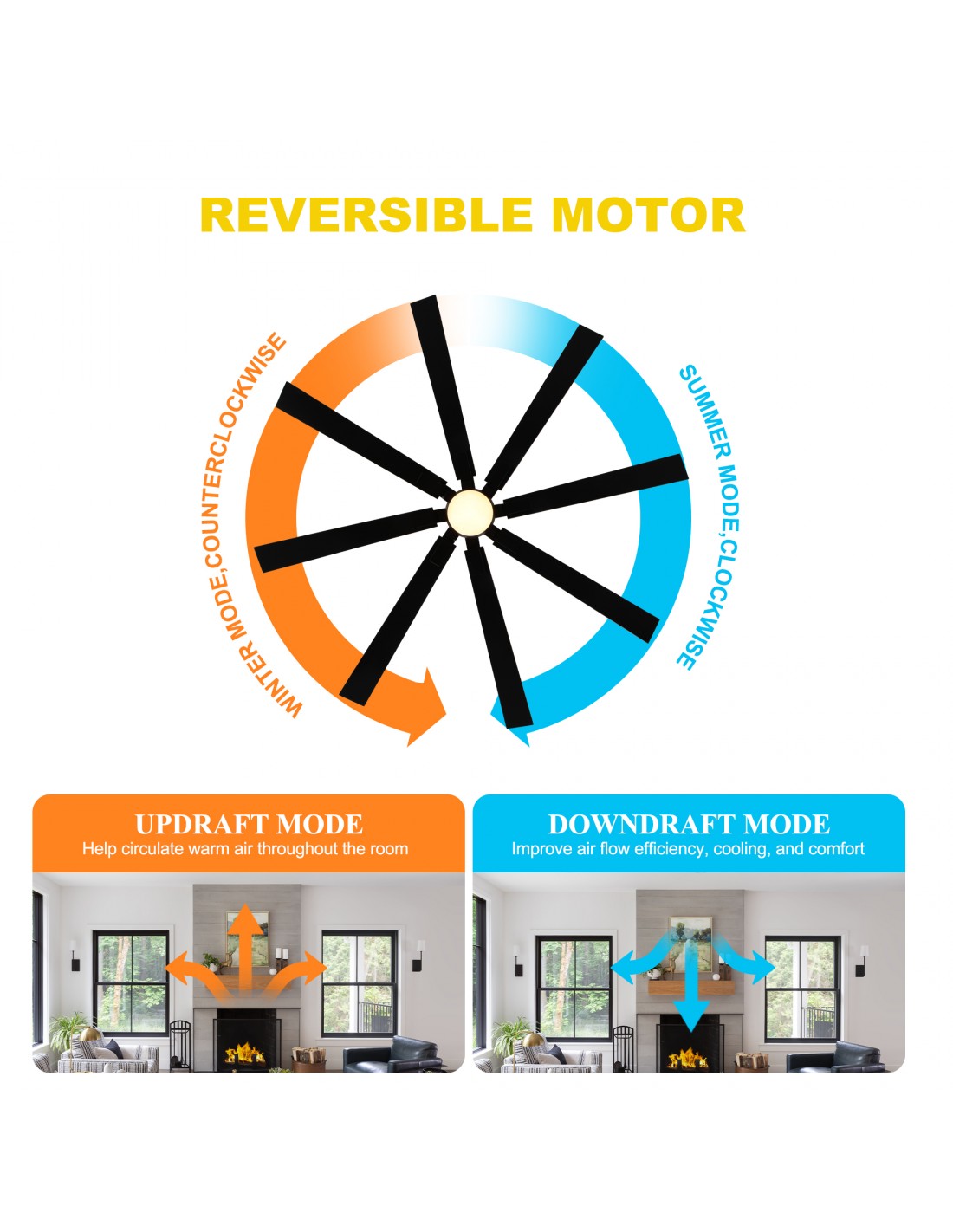 REVERSIBLE MOTOR

WINTER MODE,COUNTERCLOCKWISE

SUMMER MODE,CLOCKWISE

UPDRAFT MODE
Help circulate warm air throughout the room

DOWNDRAFT MODE
Improve air flow efficiency, cooling, and comfort