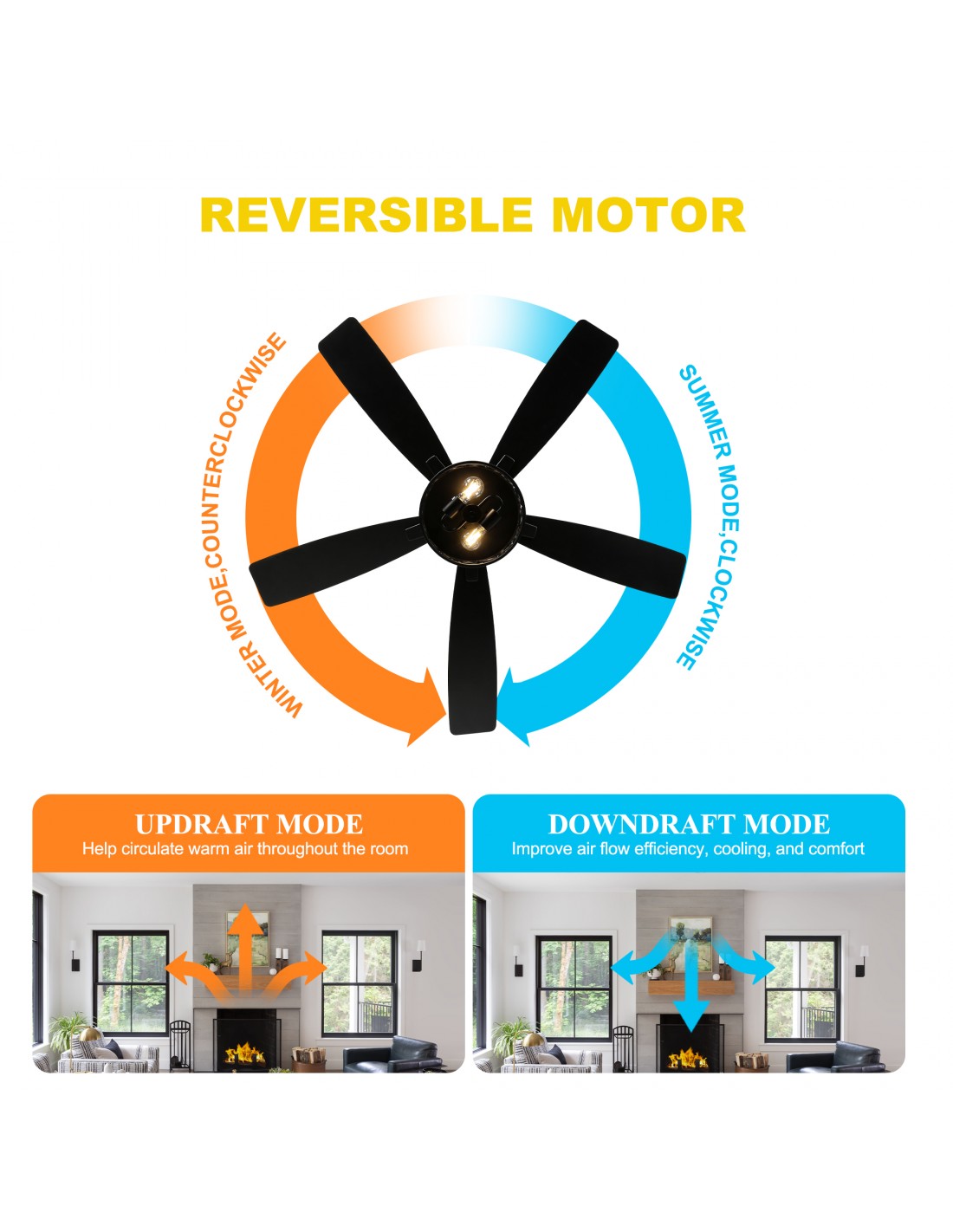 REVERSIBLE MOTOR

WINTER MODE,COUNTERCLOCKWISE

SUMMER MODE,CLOCKWISE

UPDRAFT MODE
Help circulate warm air throughout the room

DOWNDRAFT MODE
Improve air flow efficiency, cooling, and comfort