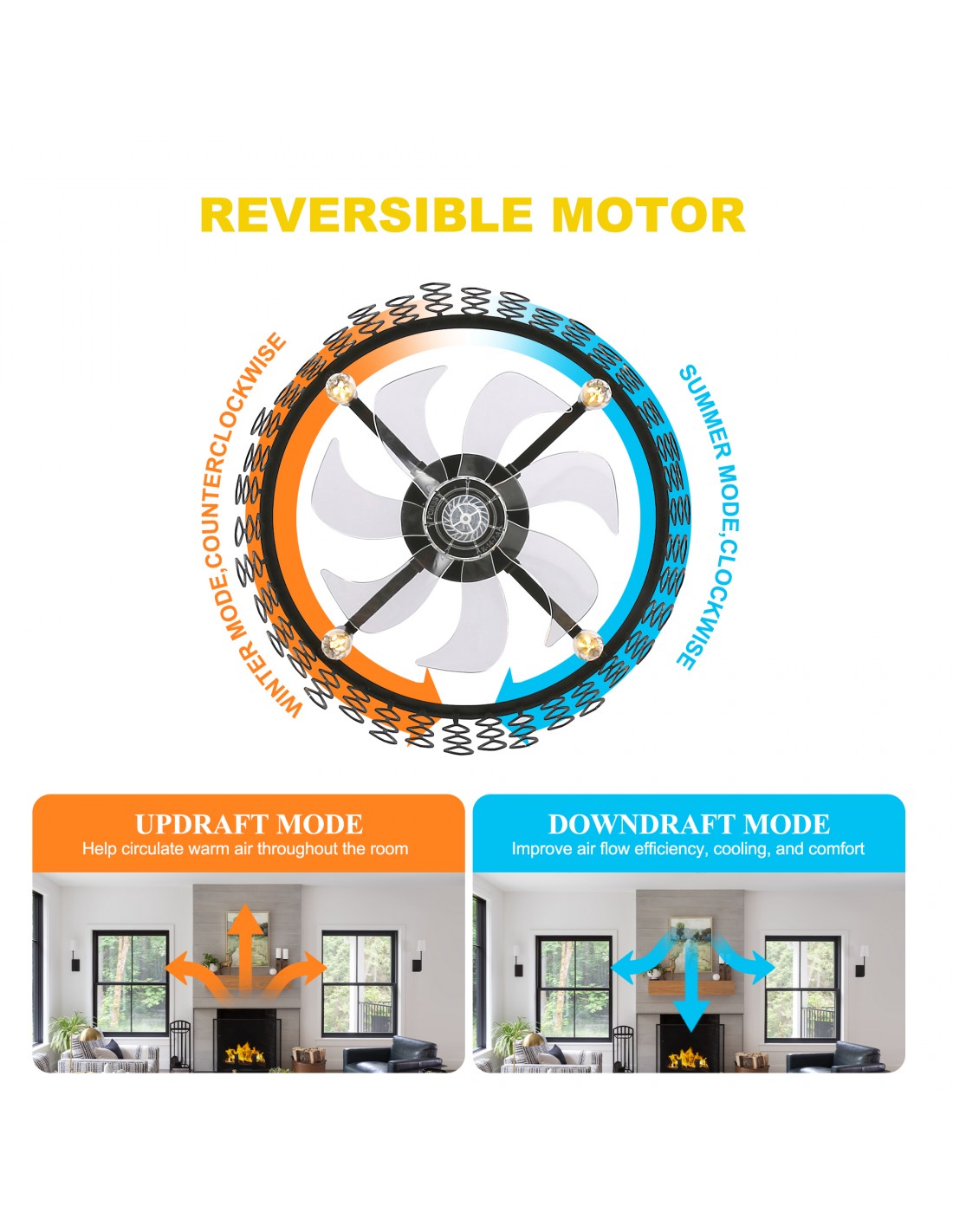 REVERSIBLE MOTOR

WINTER MODE,COUNTERCLOCKWISE

SUMMER MODE,CLOCKWISE

UPDRAFT MODE
Help circulate warm air throughout the room

DOWNDRAFT MODE
Improve air flow efficiency, cooling, and comfort