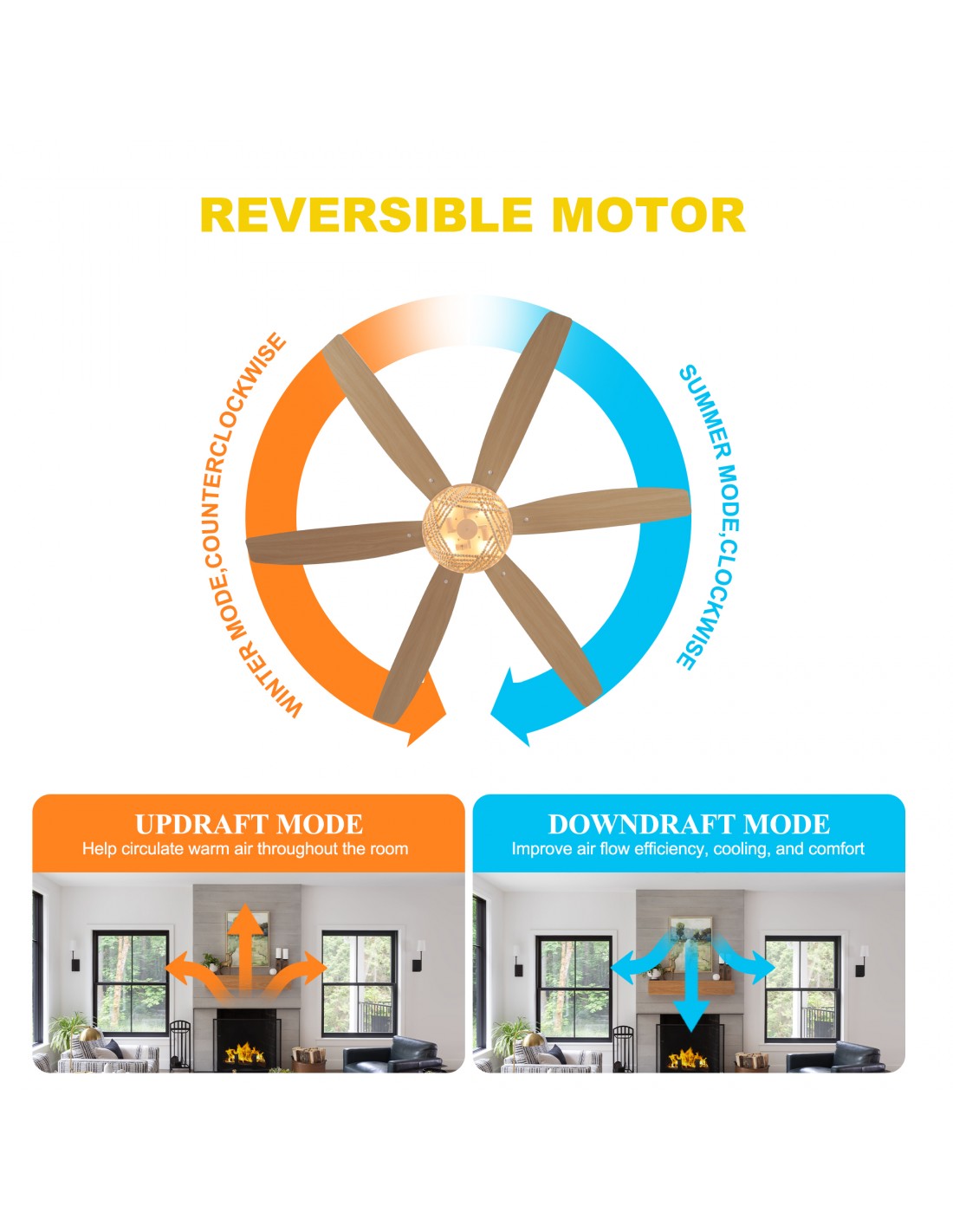 REVERSIBLE MOTOR

WINTER MODE,COUNTERCLOCKWISE

SUMMER MODE,CLOCKWISE

UPDRAFT MODE
Help circulate warm air throughout the room

DOWNDRAFT MODE
Improve air flow efficiency, cooling, and comfort