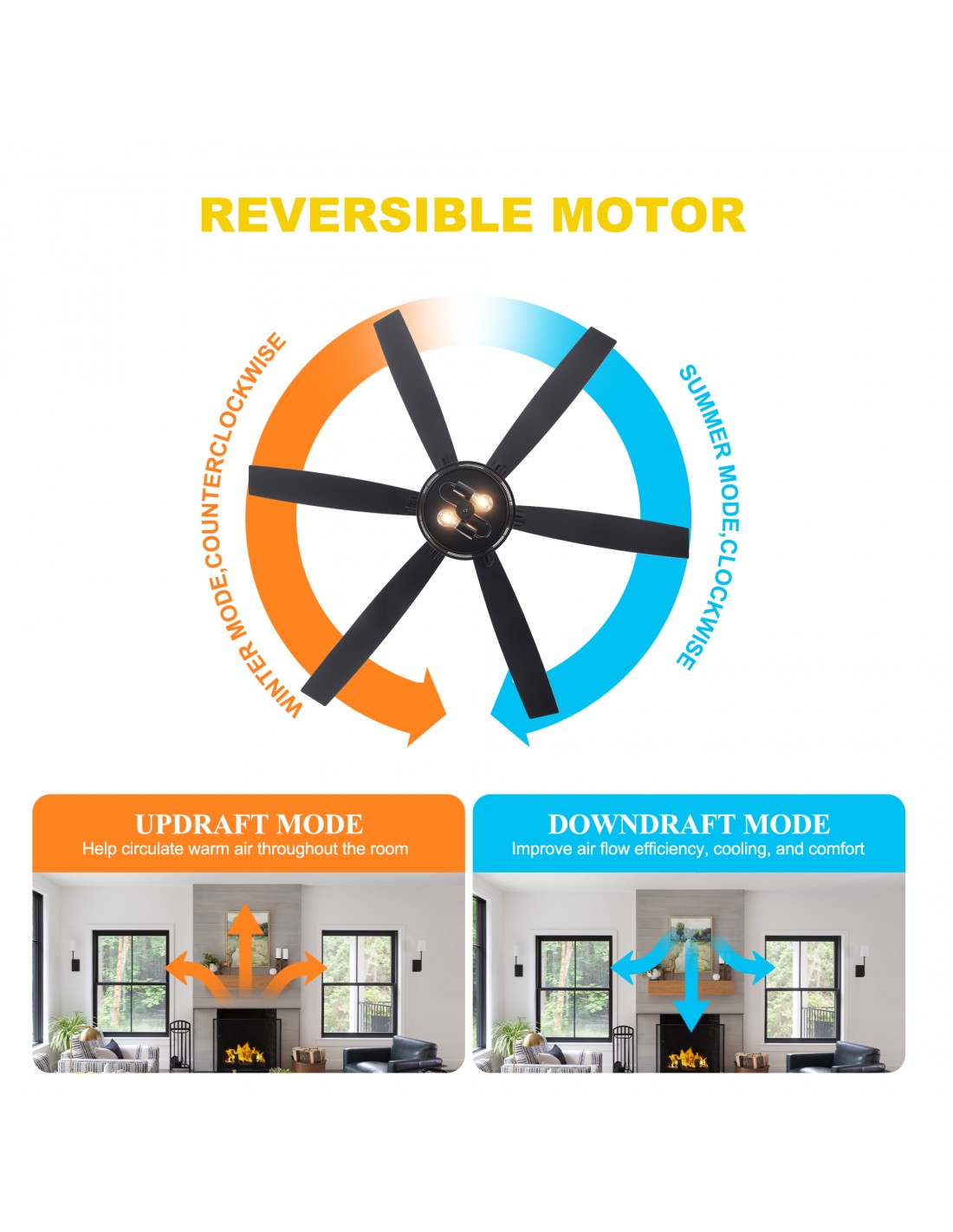 REVERSIBLE MOTOR

WINTER MODE,COUNTERCLOCKWISE

SUMMER MODE,CLOCKWISE

UPDRAFT MODE
Help circulate warm air throughout the room

DOWNDRAFT MODE
Improve air flow efficiency, cooling, and comfort