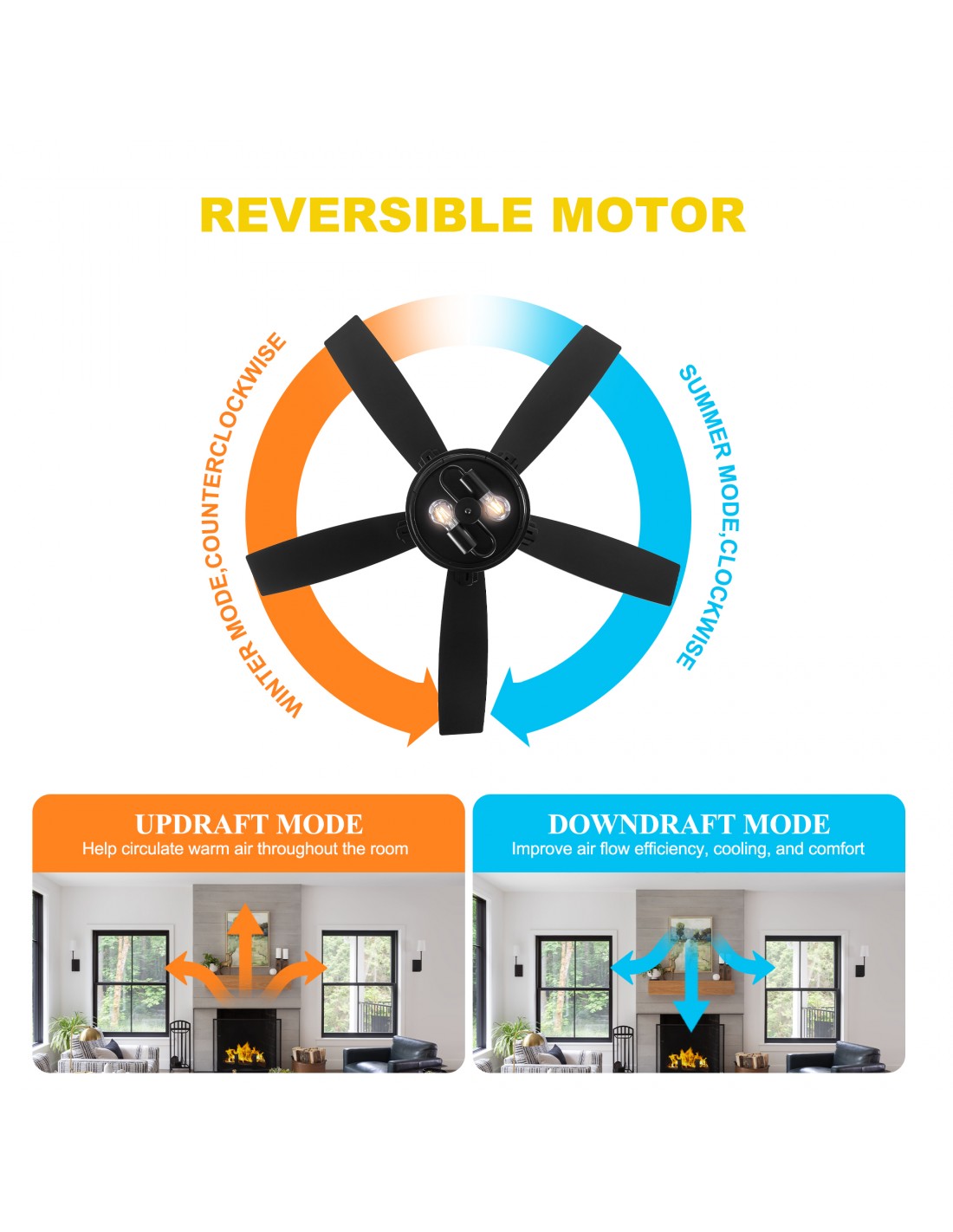 REVERSIBLE MOTOR

WINTER MODE,COUNTERCLOCKWISE

SUMMER MODE,CLOCKWISE

UPDRAFT MODE
Help circulate warm air throughout the room

DOWNDRAFT MODE
Improve air flow efficiency, cooling, and comfort