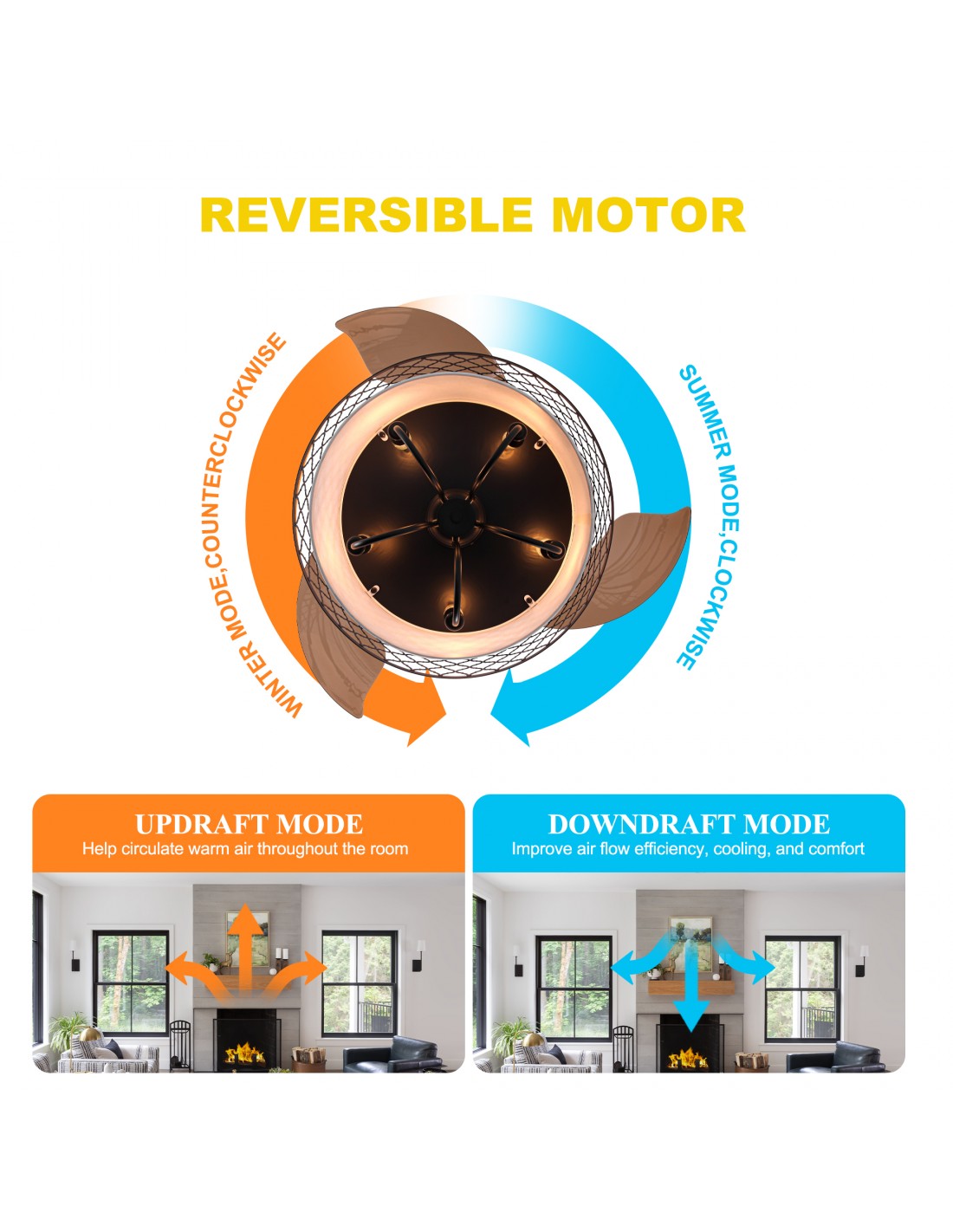 REVERSIBLE MOTOR

WINTER MODE,COUNTERCLOCKWISE

SUMMER MODE,CLOCKWISE

UPDRAFT MODE
Help circulate warm air throughout the room

DOWNDRAFT MODE
Improve air flow efficiency, cooling, and comfort