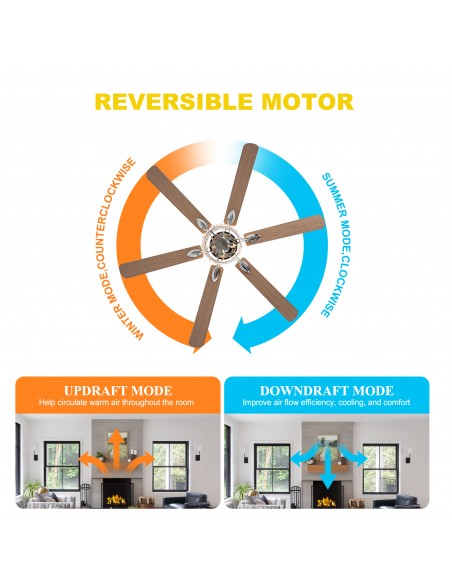 REVERSIBLE MOTOR

WINTER MODE,COUNTERCLOCKWISE

SUMMER MODE,CLOCKWISE

UPDRAFT MODE
Help circulate warm air throughout the room

DOWNDRAFT MODE
Improve air flow efficiency, cooling, and comfort