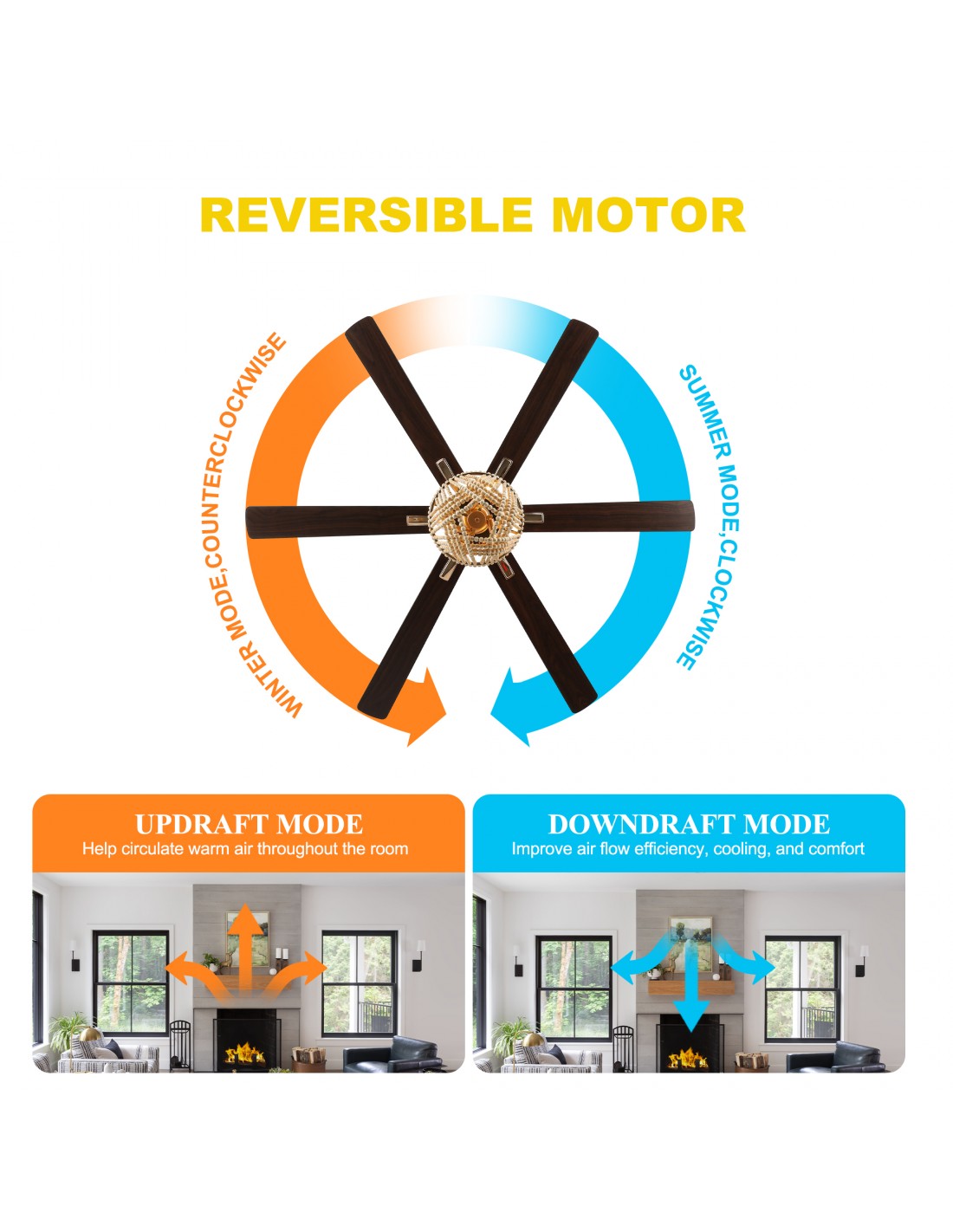 REVERSIBLE MOTOR

WINTER MODE,COUNTERCLOCKWISE

SUMMER MODE,CLOCKWISE

UPDRAFT MODE
Help circulate warm air throughout the room

DOWNDRAFT MODE
Improve air flow efficiency, cooling, and comfort