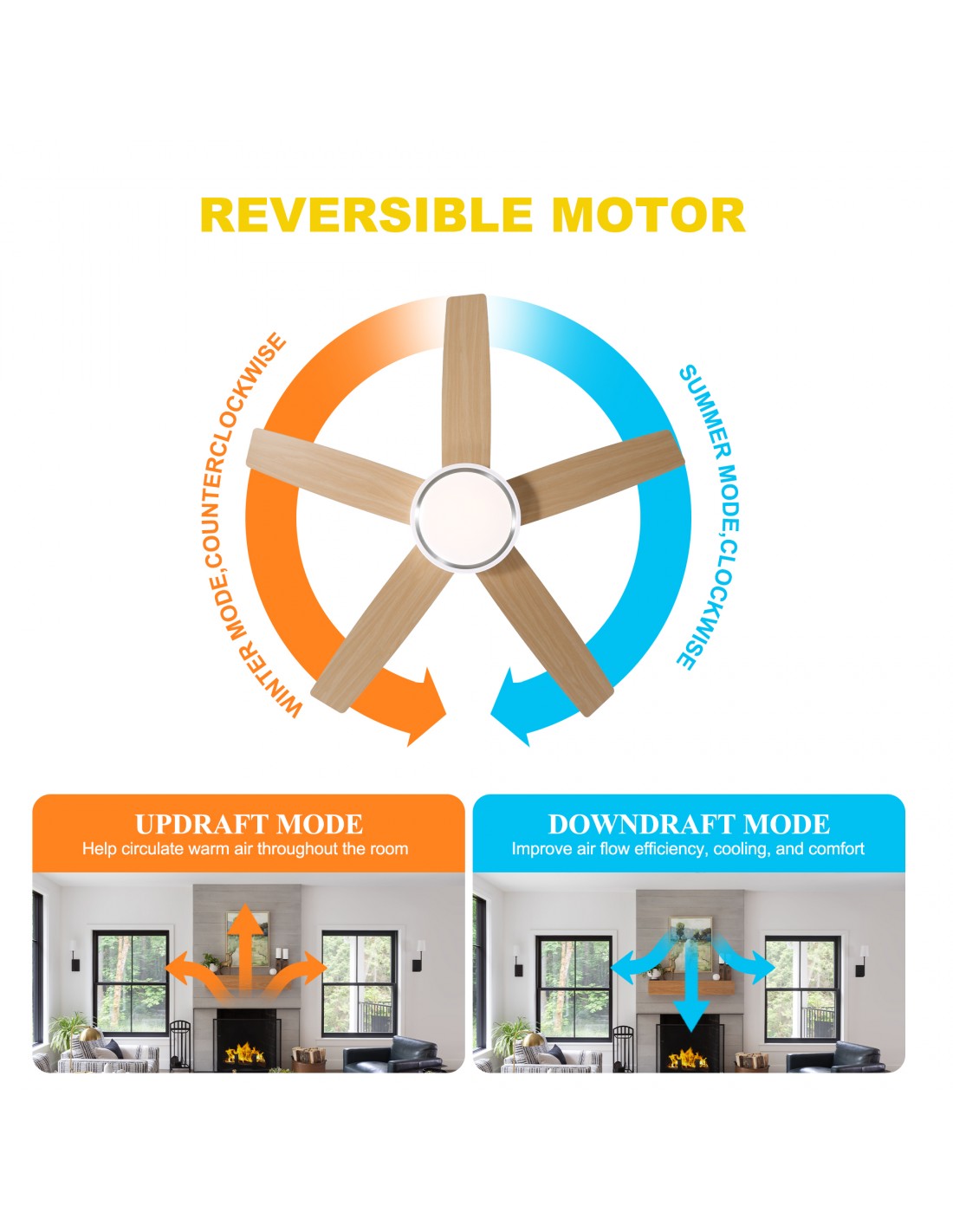 REVERSIBLE MOTOR

WINTER MODE,COUNTERCLOCKWISE

SUMMER MODE,CLOCKWISE

UPDRAFT MODE
Help circulate warm air throughout the room

DOWNDRAFT MODE
Improve air flow efficiency, cooling, and comfort