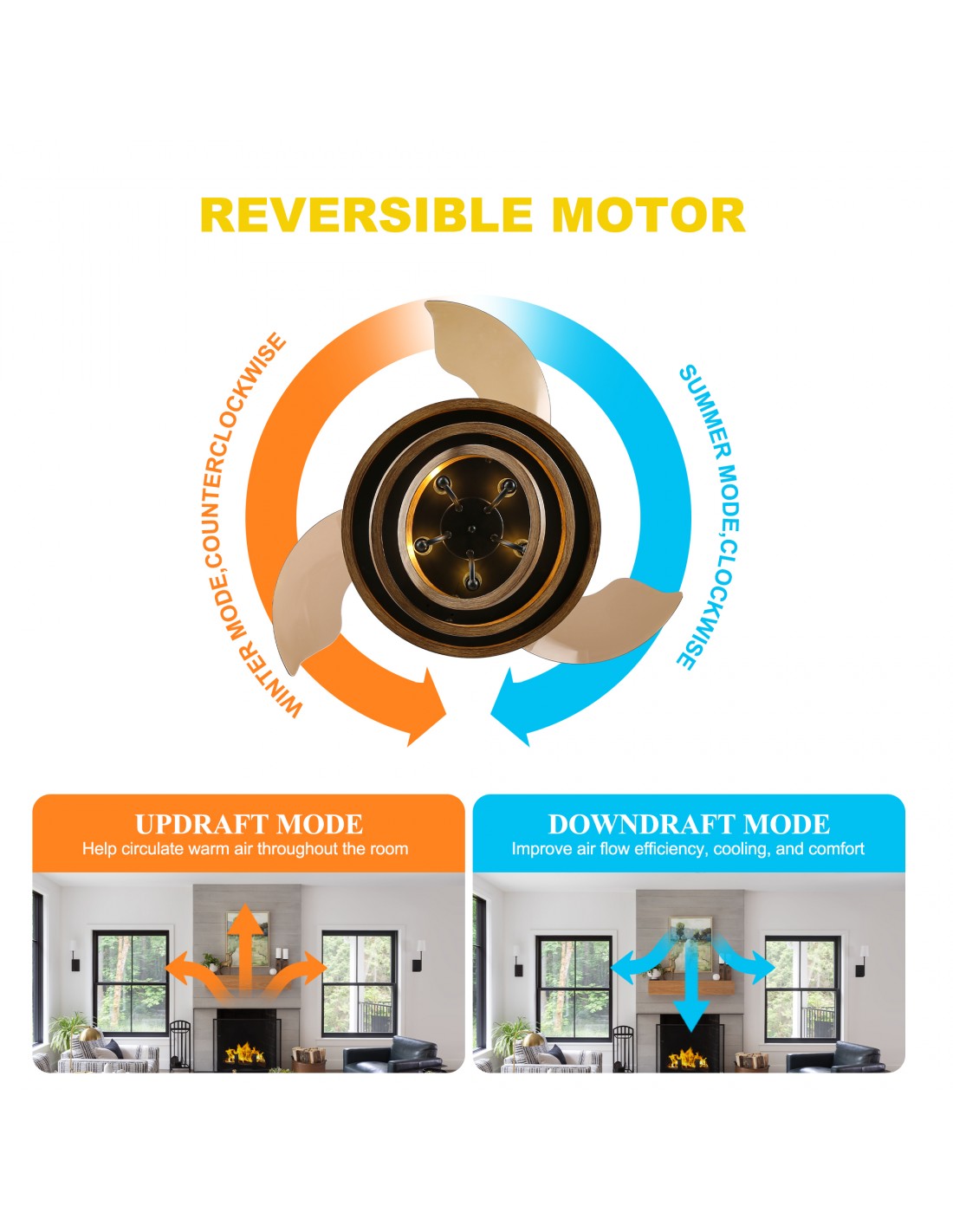 REVERSIBLE MOTOR

WINTER MODE,COUNTERCLOCKWISE

SUMMER MODE,CLOCKWISE

UPDRAFT MODE
Help circulate warm air throughout the room

DOWNDRAFT MODE
Improve air flow efficiency, cooling, and comfort