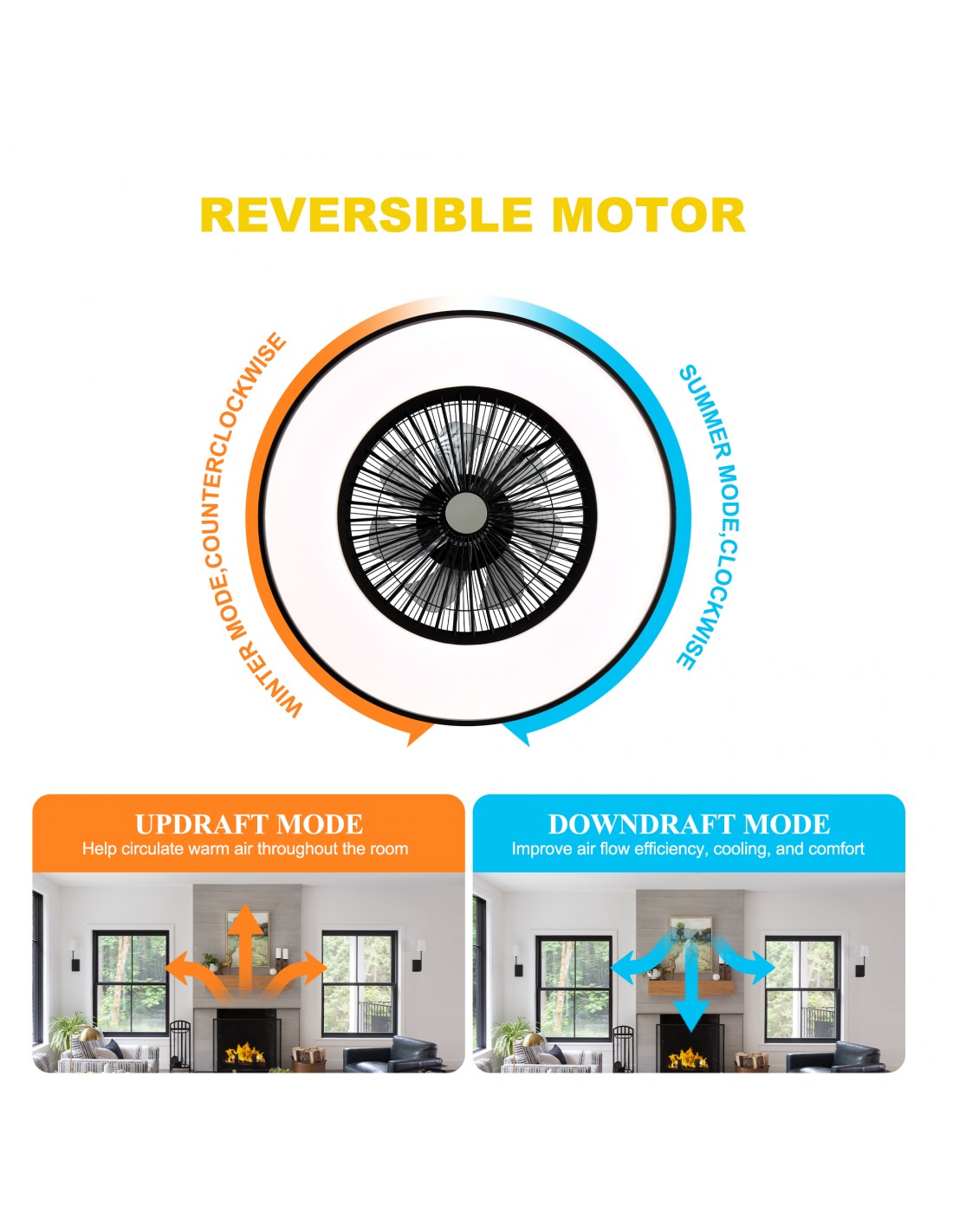 REVERSIBLE MOTOR

WINTER MODE,COUNTERCLOCKWISE

SUMMER MODE,CLOCKWISE

UPDRAFT MODE
Help circulate warm air throughout the room

DOWNDRAFT MODE
Improve air flow efficiency, cooling, and comfort