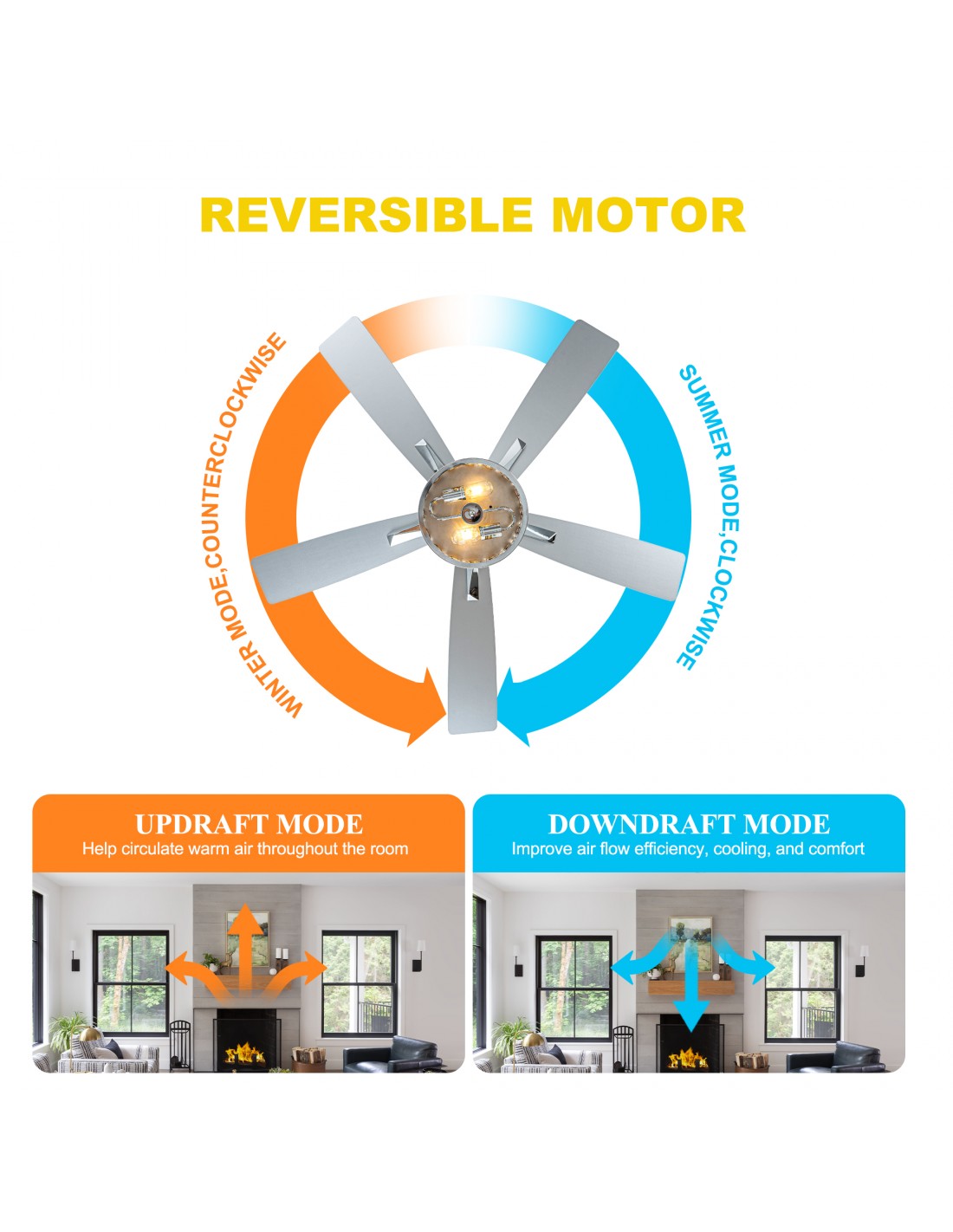 REVERSIBLE MOTOR

WINTER MODE,COUNTERCLOCKWISE

SUMMER MODE,CLOCKWISE

UPDRAFT MODE
Help circulate warm air throughout the room

DOWNDRAFT MODE
Improve air flow efficiency, cooling, and comfort