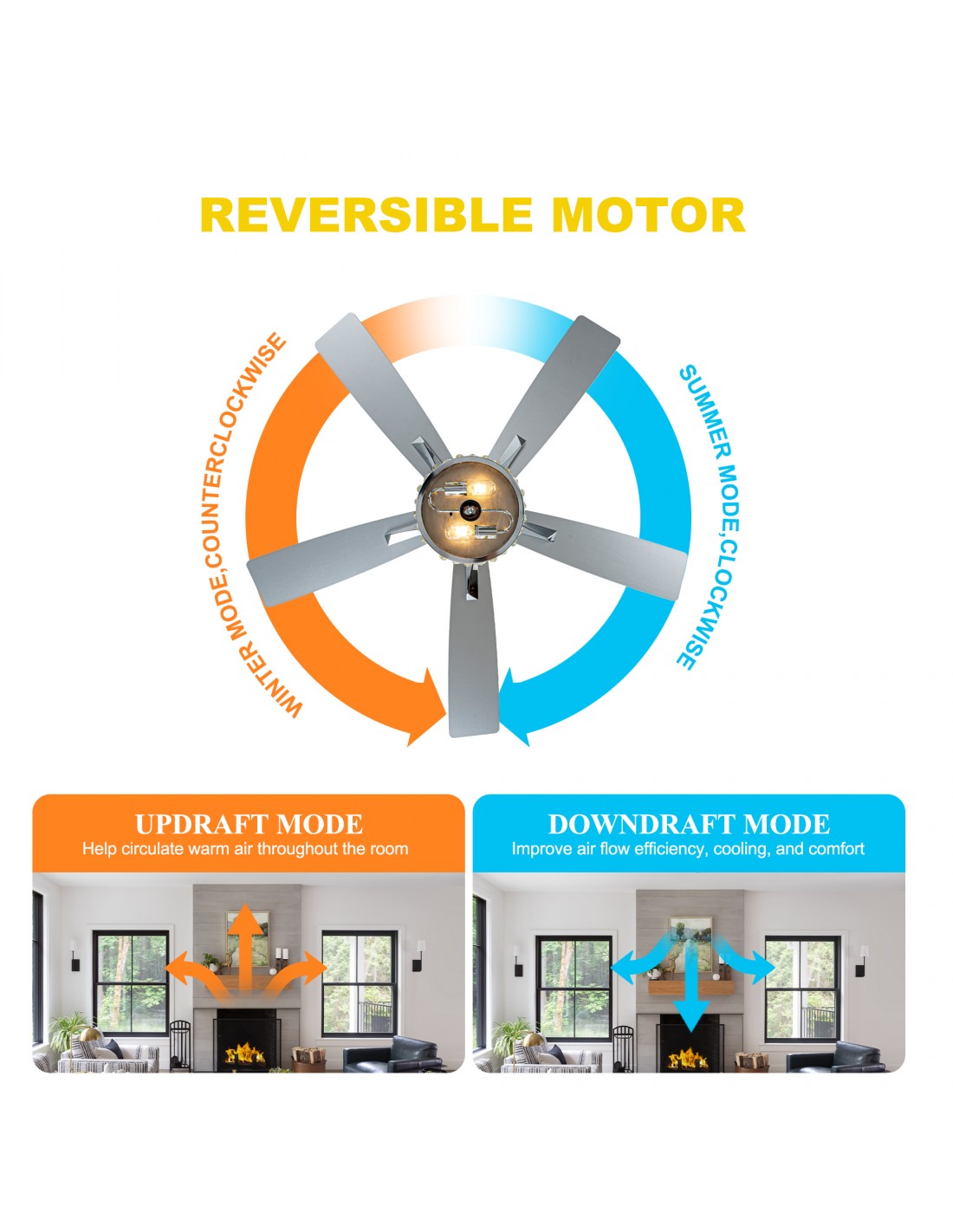 REVERSIBLE MOTOR

WINTER MODE,COUNTERCLOCKWISE

SUMMER MODE,CLOCKWISE

UPDRAFT MODE
Help circulate warm air throughout the room

DOWNDRAFT MODE
Improve air flow efficiency, cooling, and comfort